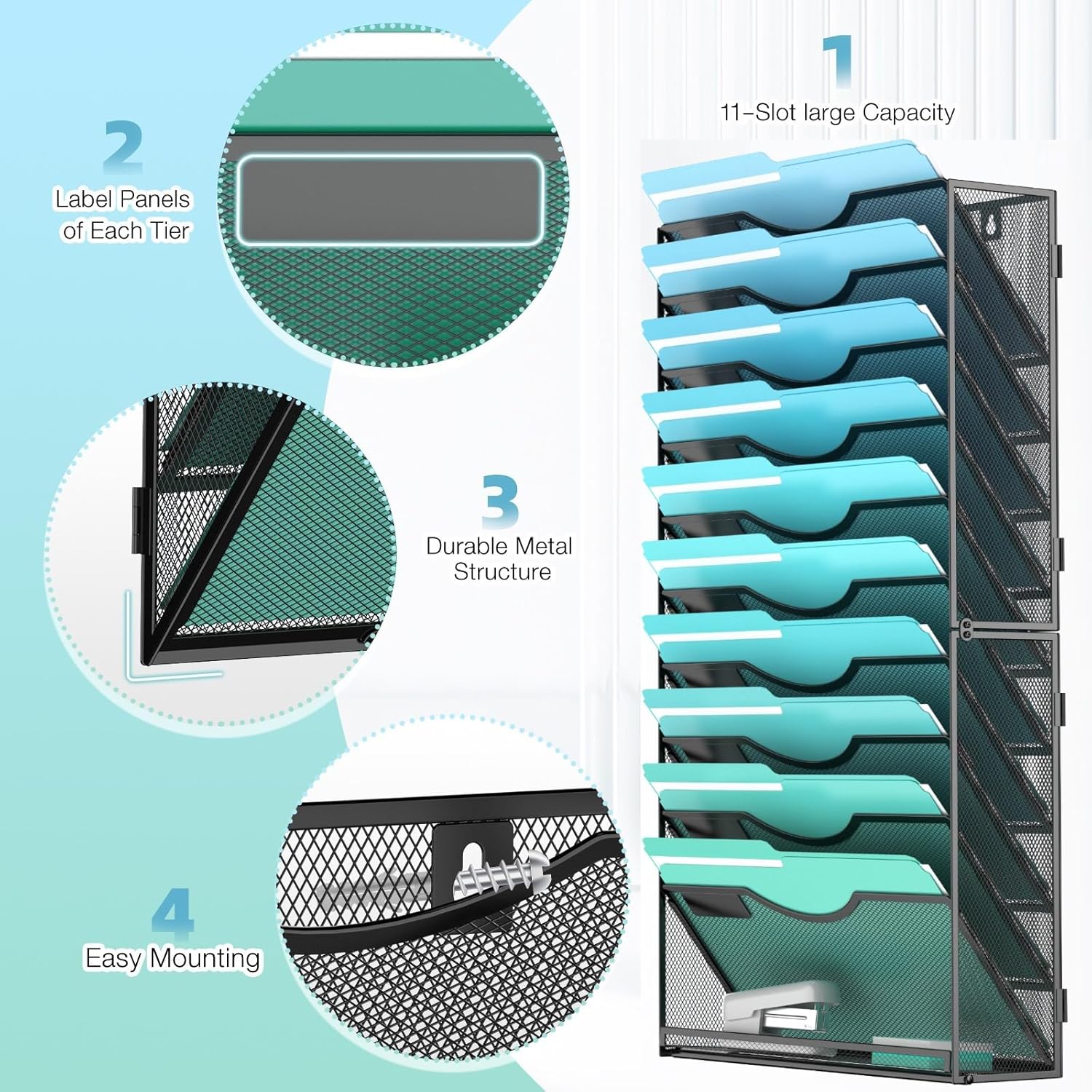 1
11-Slot large Capacity

2
Label Panels of Each Tier

3
Durable Metal Structure

4
Easy Mounting