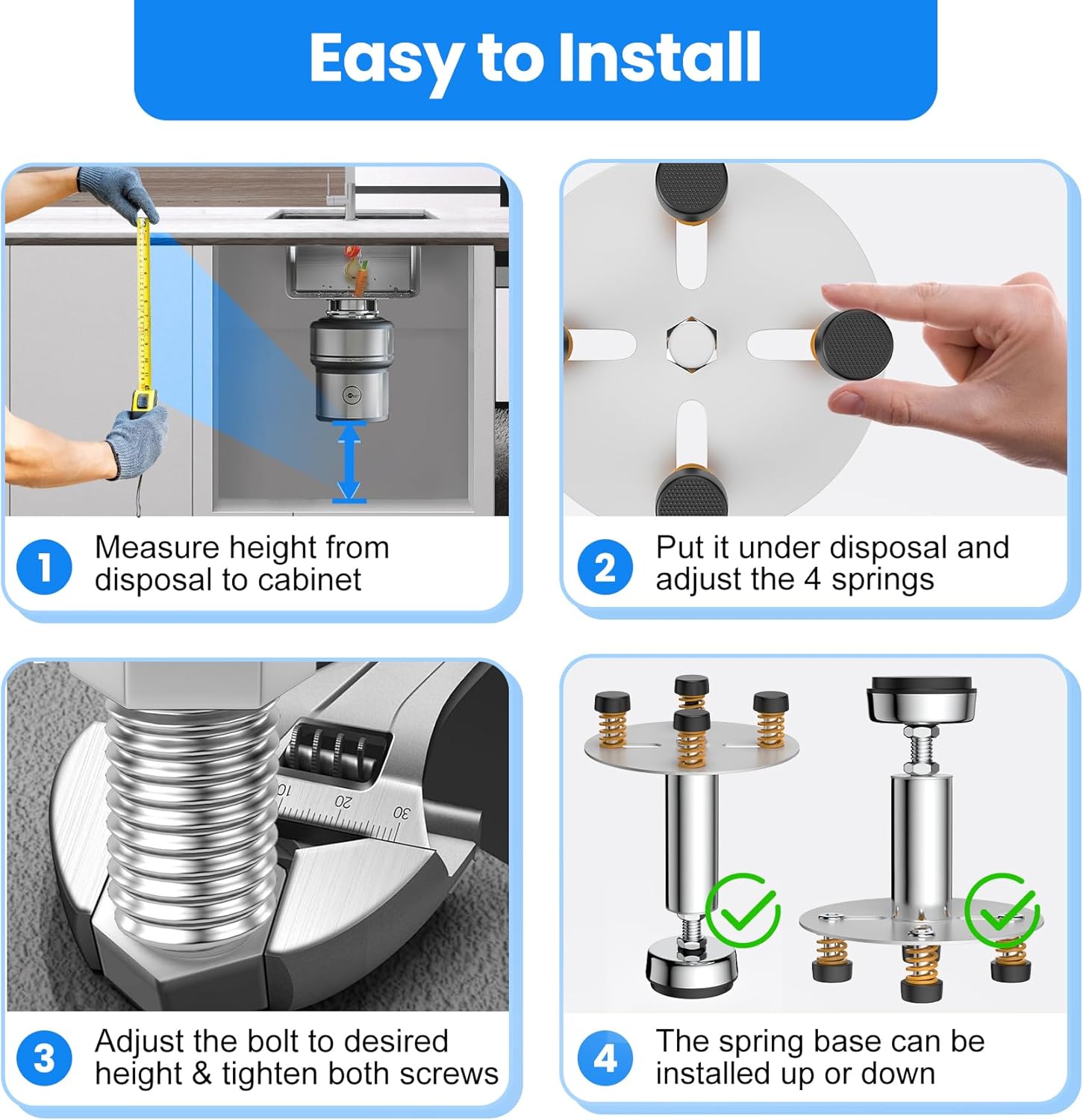 Easy to Install

1 Measure height from disposal to cabinet

2 Put it under disposal and adjust the 4 springs

10 20 30

3 Adjust the bolt to desired height & tighten both screws

4 The spring base can be installed up or down