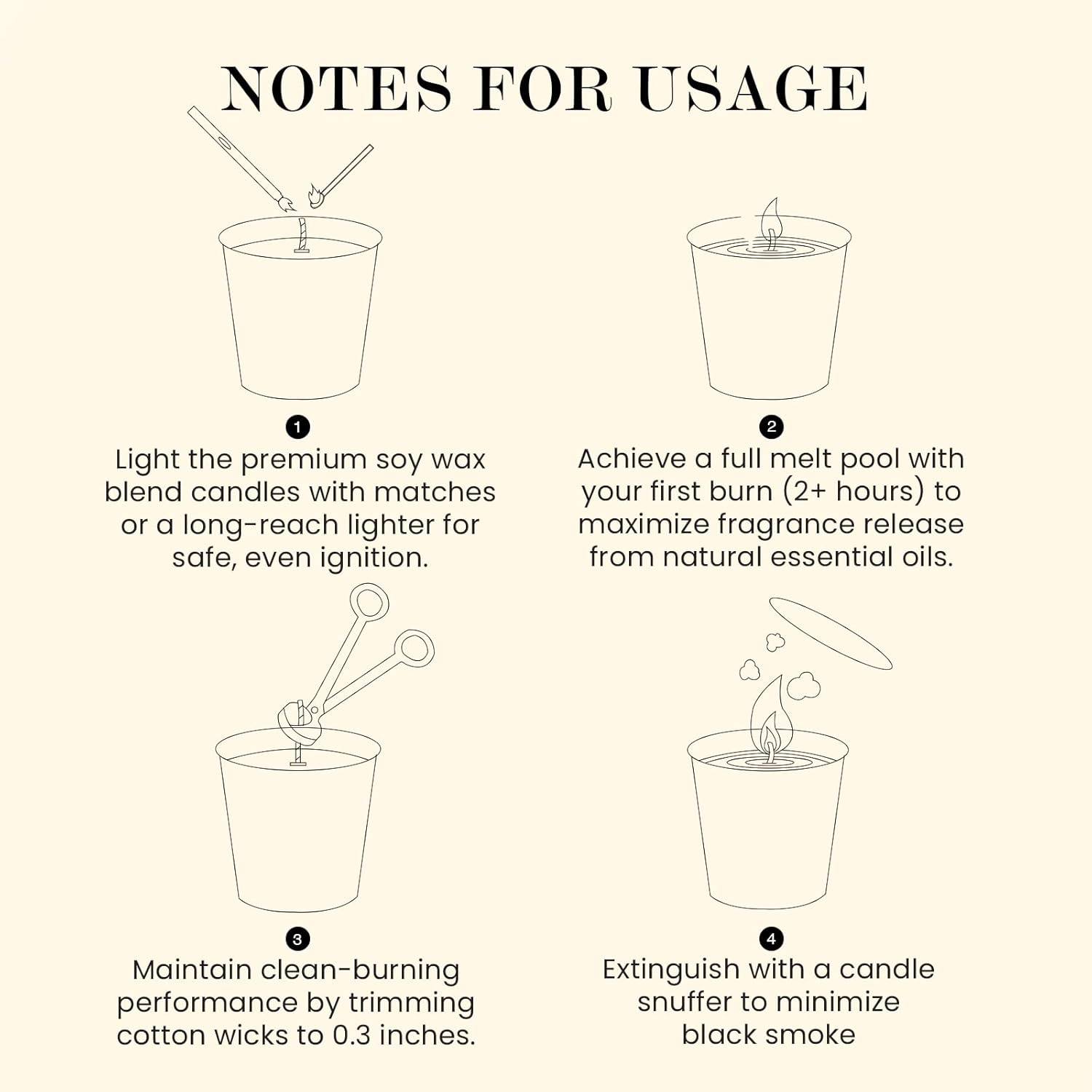 NOTES FOR USAGE

1
Light the premium soy wax blend candles with matches or a long-reach lighter for safe, even ignition.

2
Achieve a full melt pool with your first burn (2+ hours) to maximize fragrance release from natural essential oils.

3
Maintain clean-burning performance by trimming cotton wicks to 0.3 inches.

4
Extinguish with a candle snuffer to minimize black smoke