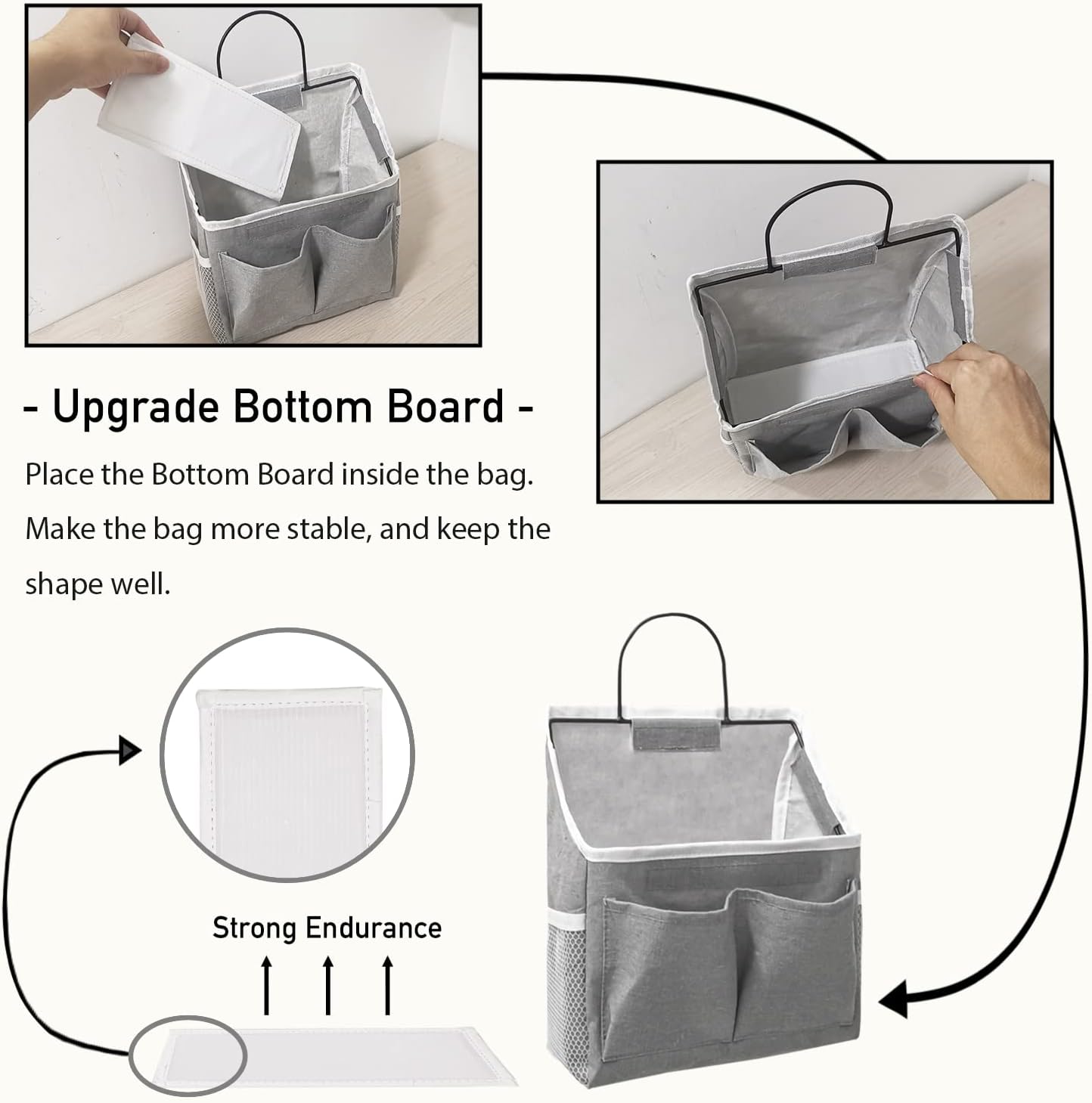 - Upgrade Bottom Board -

Place the Bottom Board inside the bag. Make the bag more stable, and keep the shape well.

Strong Endurance