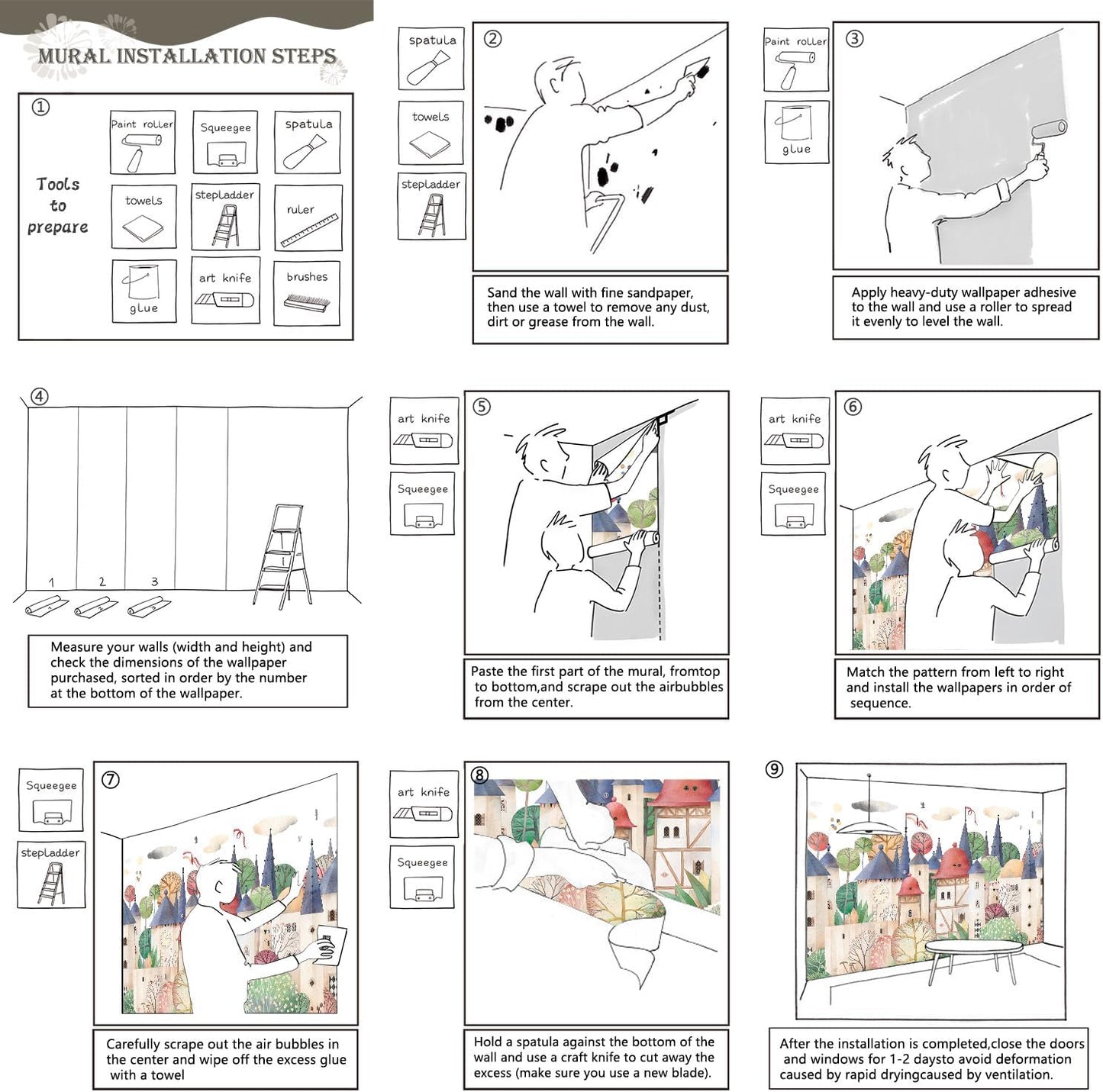 MURAL INSTALLATION STEPS

①
Tools to prepare
Paint roller
Squeegee
spatula
towels
stepladder
ruler
glue
art knife
brushes

spatula
towels
stepladder
②
Sand the wall with fine sandpaper, then use a towel to remove any dust, dirt or grease from the wall.

Paint roller
glue
③
Apply heavy-duty wallpaper adhesive to the wall and use a roller to spread it evenly to level the wall.

④
1
2
3
Measure your walls (width and height) and check the dimensions of the wallpaper purchased, sorted in order by the number at the bottom of the wallpaper.

art knife
Squeegee
⑤
Paste the first part of the mural, fromtop to bottom,and scrape out the airbubbles from the center.

art knife
Squeegee
⑥
Match the pattern from left to right and install the wallpapers in order of sequence.

Squeegee
stepladder
⑦
Carefully scrape out the air bubbles in the center and wipe off the excess glue with a towel

art knife
Squeegee
⑧
Hold a spatula against the bottom of the wall and use a craft knife to cut away the excess (make sure you use a new blade).

⑨
After the installation is completed,close the doors and windows for 1-2 daysto avoid deformation caused by rapid dryingcaused by ventilation.