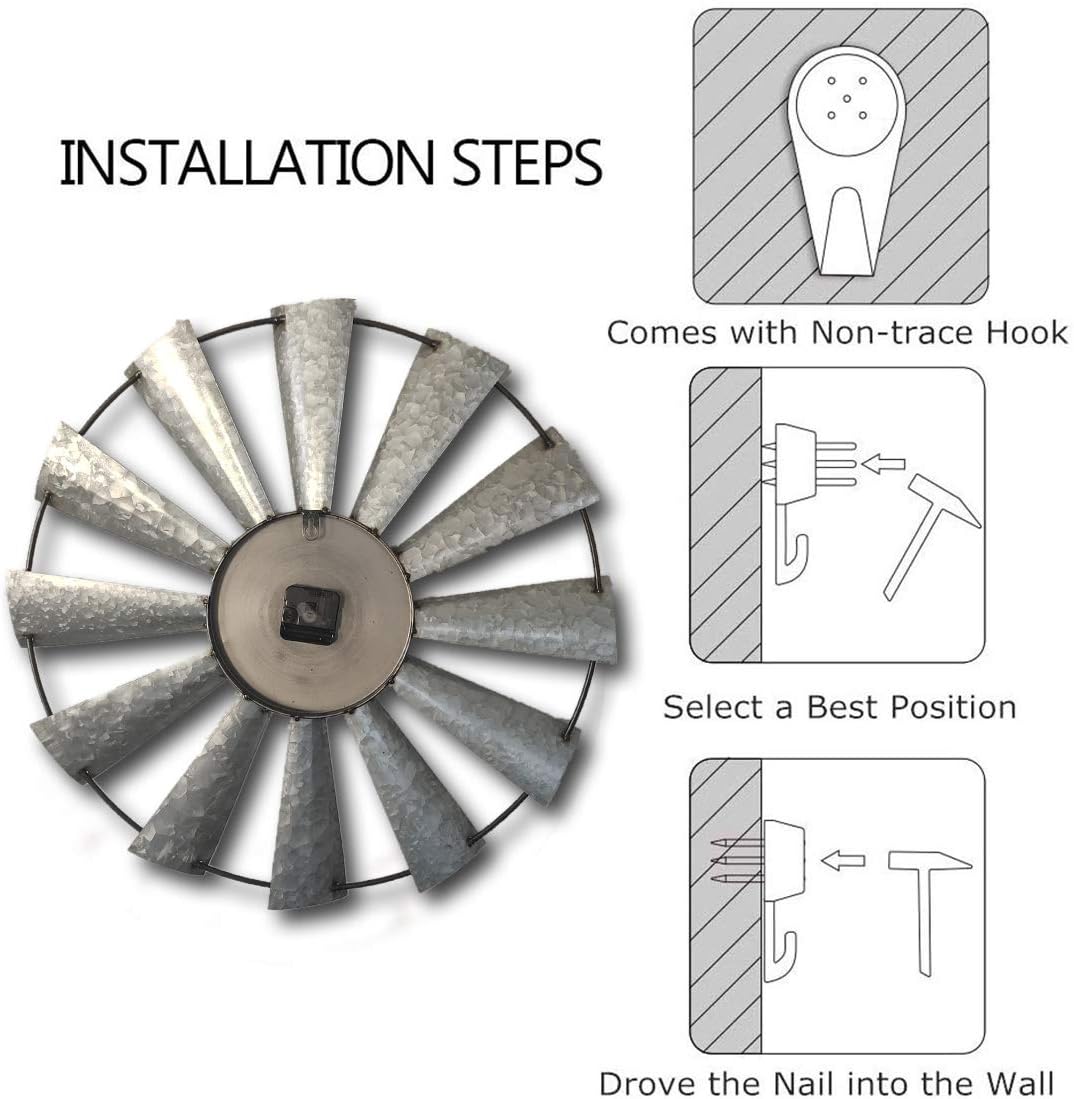 INSTALLATION STEPS

Comes with Non-trace Hook

Select a Best Position

Drove the Nail into the Wall